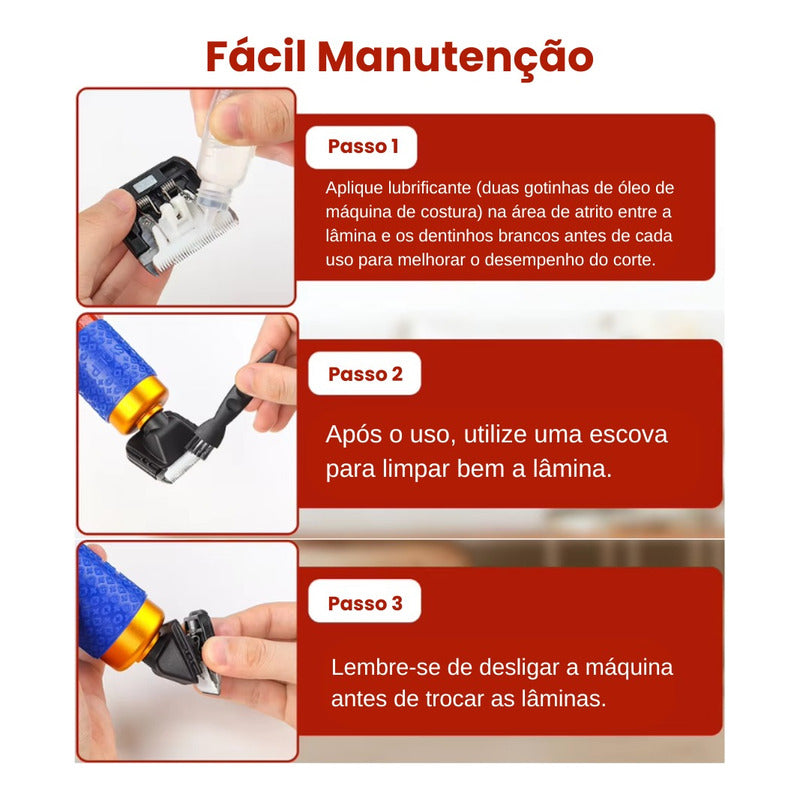 Fácil Manutenção

Passo 1

Aplique lubrificante (duas gotinhas de óleo de máquina de costura) na área de atrito entre a lâmina e os dentinhos brancos antes de cada uso para melhorar o desempenho do corte.

Passo 2

Após o uso, utilize uma escova para limpar bem a lâmina.

Passo 3

Lembre-se de desligar a máquina antes de trocar as lâminas.